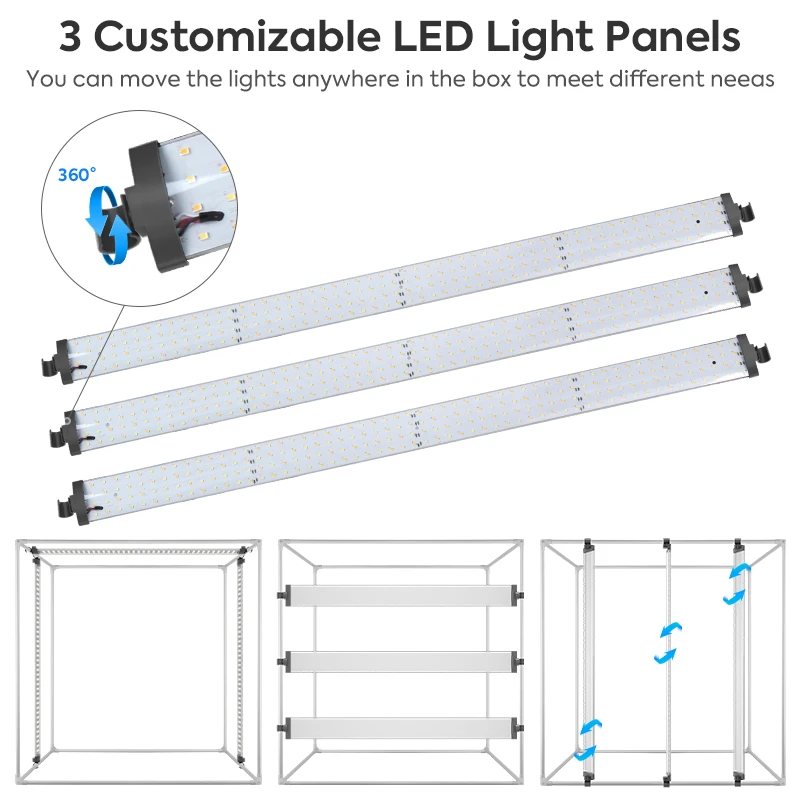 3 Customizable LED Light Panels

You can move the lights anywhere in the box to meet different neeas

360°